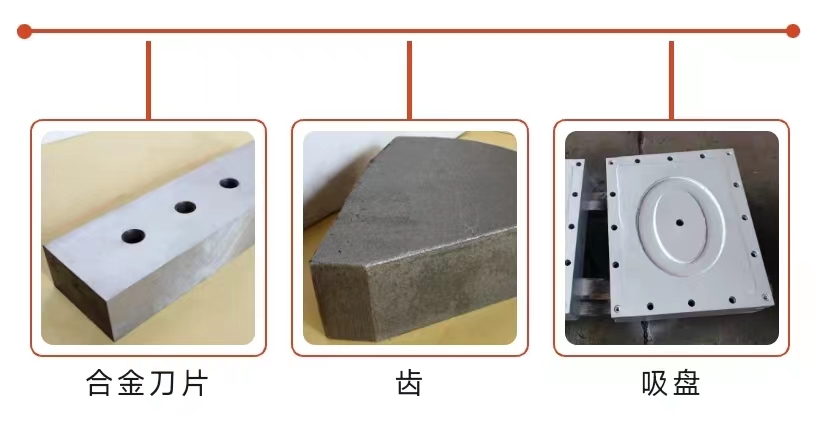 合金刀片

齿

吸盘